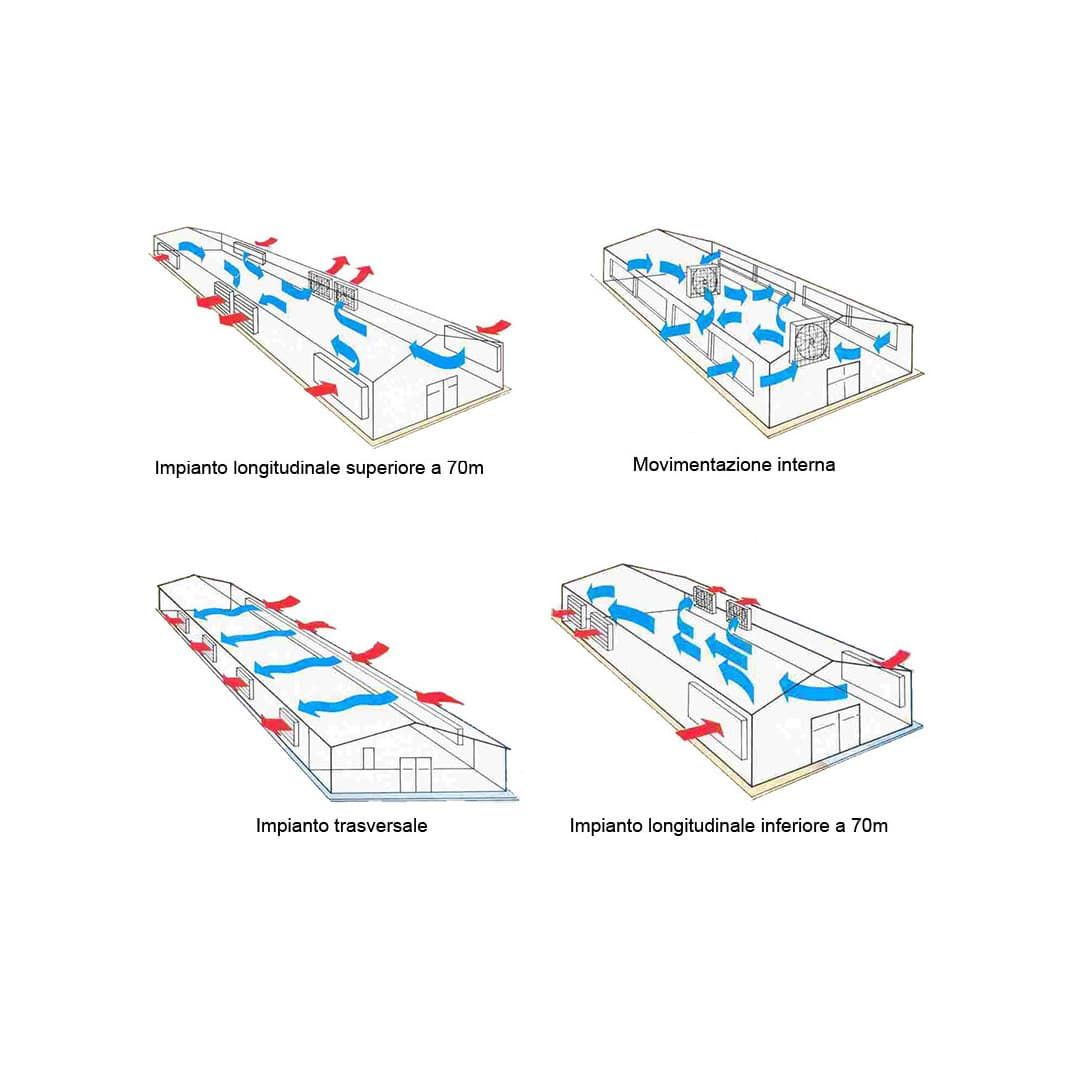 Impianto longitudinale superiore a 70m

Movimentazione interna

Impianto trasversale

Impianto longitudinale inferiore a 70m